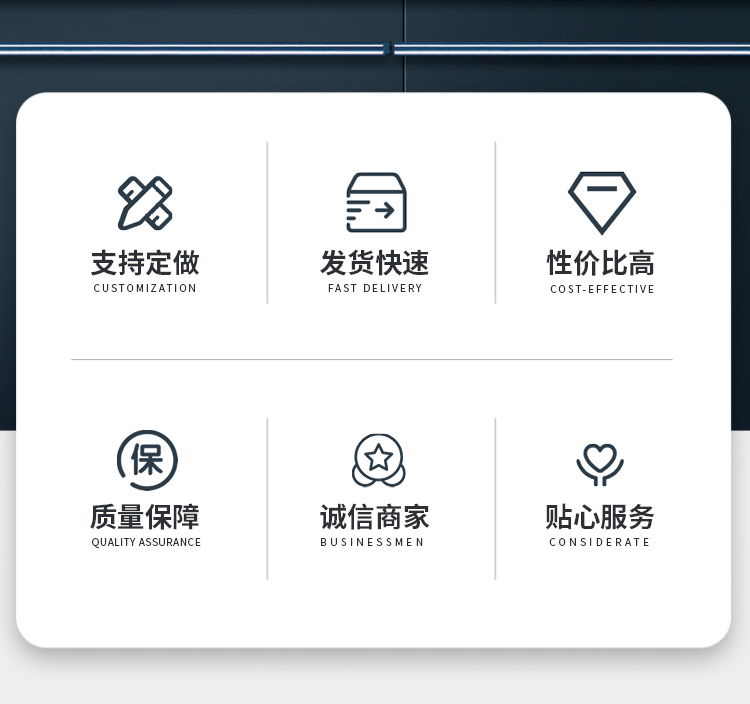 支持定做
CUSTOMIZATION

发货快速
FAST DELIVERY

性价比高
COST-EFFECTIVE

保

质量保障
QUALITY ASSURANCE

诚信商家
BUSINESSMEN

贴心服务
CONSIDERATE