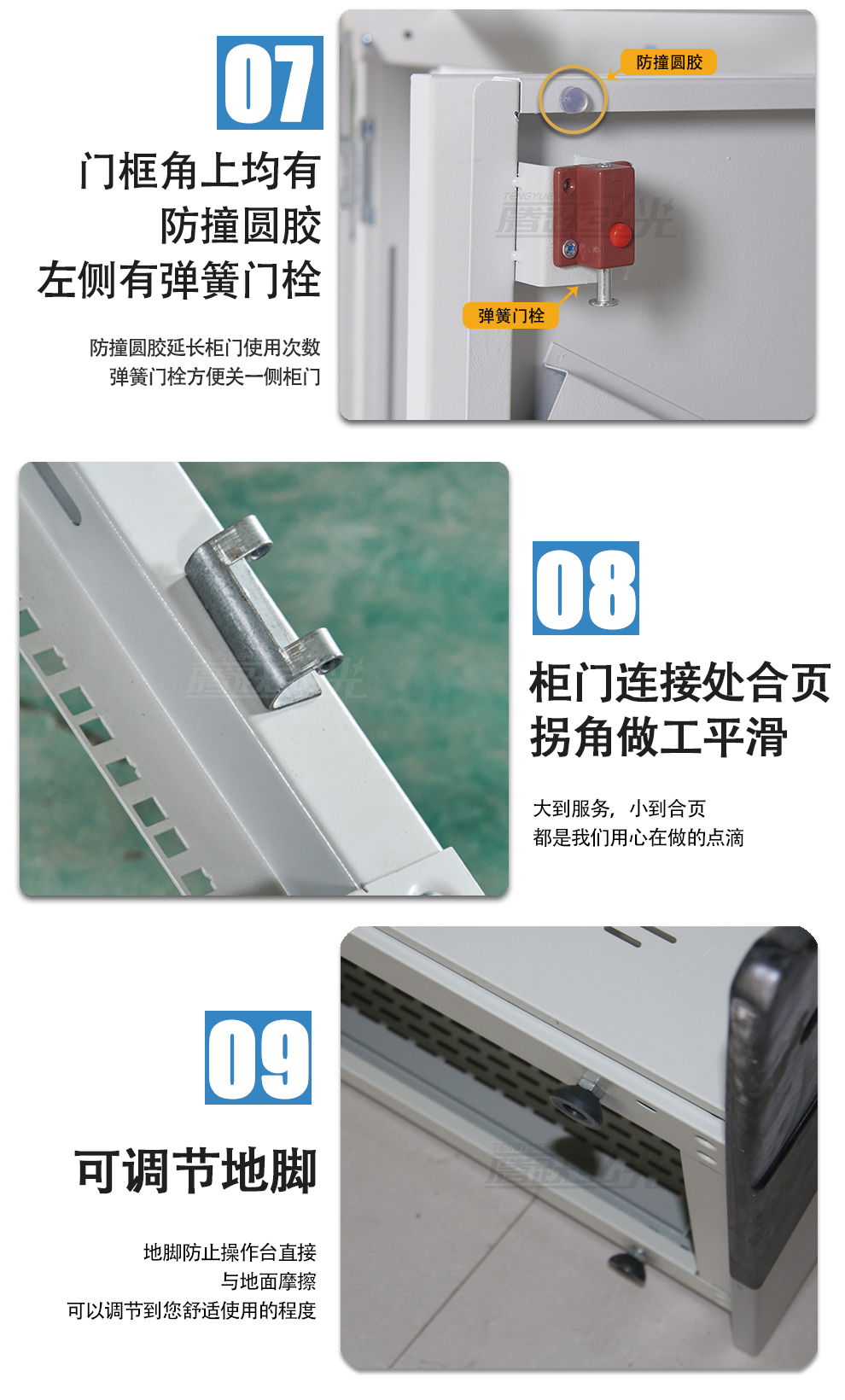 07

门框角上均有
防撞圆胶
左侧有弹簧门栓

防撞圆胶延长柜门使用次数
弹簧门栓方便关一侧柜门

防撞圆胶

弹簧门栓

08

柜门连接处合页
拐角做工平滑

大到服务，小到合页
都是我们用心在做的点滴

09

可调节地脚

地脚防止操作台直接
与地面摩擦
可以调节到您舒适使用的程度