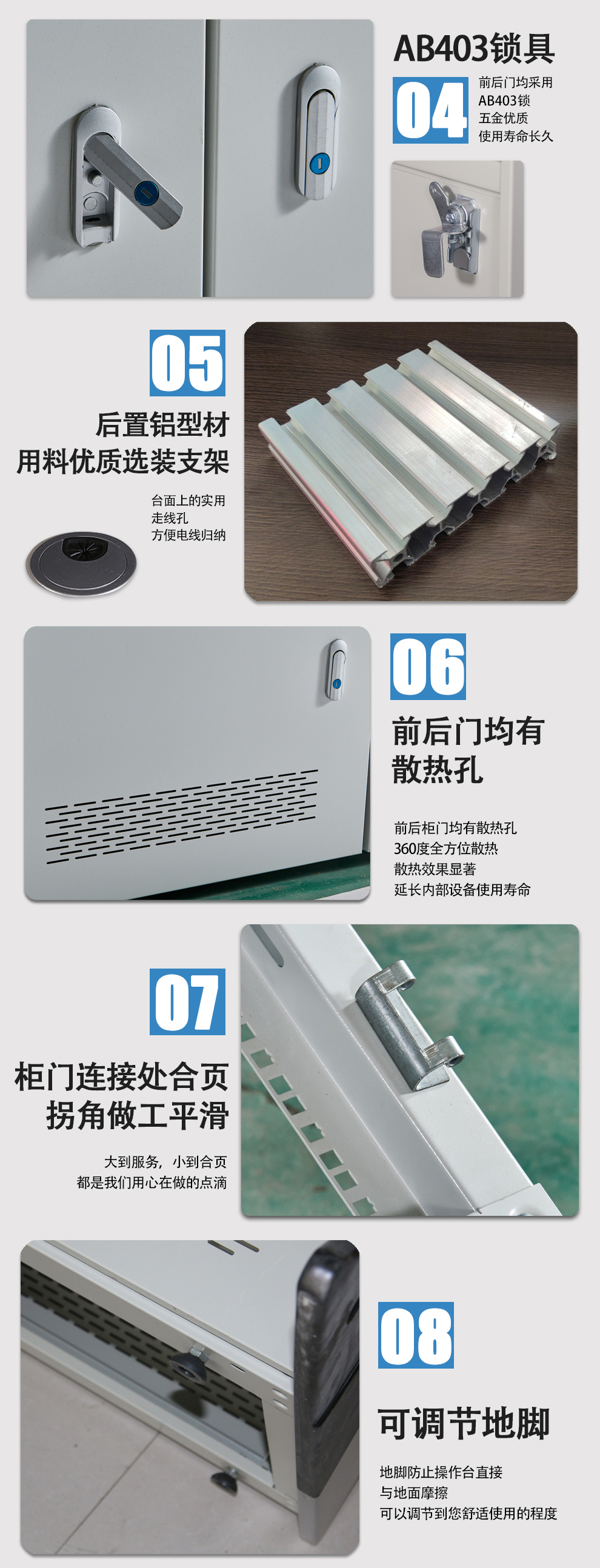 AB403锁具

04

前后门均采用
AB403锁
五金优质
使用寿命长久

05

后置铝型材
用料优质选装支架

台面上的实用
走线孔
方便电线归纳

06

前后门均有
散热孔

前后柜门均有散热孔
360度全方位散热
散热效果显著
延长内部设备使用寿命

07

柜门连接处合页
拐角做工平滑

大到服务，小到合页
都是我们用心在做的点滴

08

可调节地脚

地脚防止操作台直接
与地面摩擦
可以调节到您舒适使用的程度